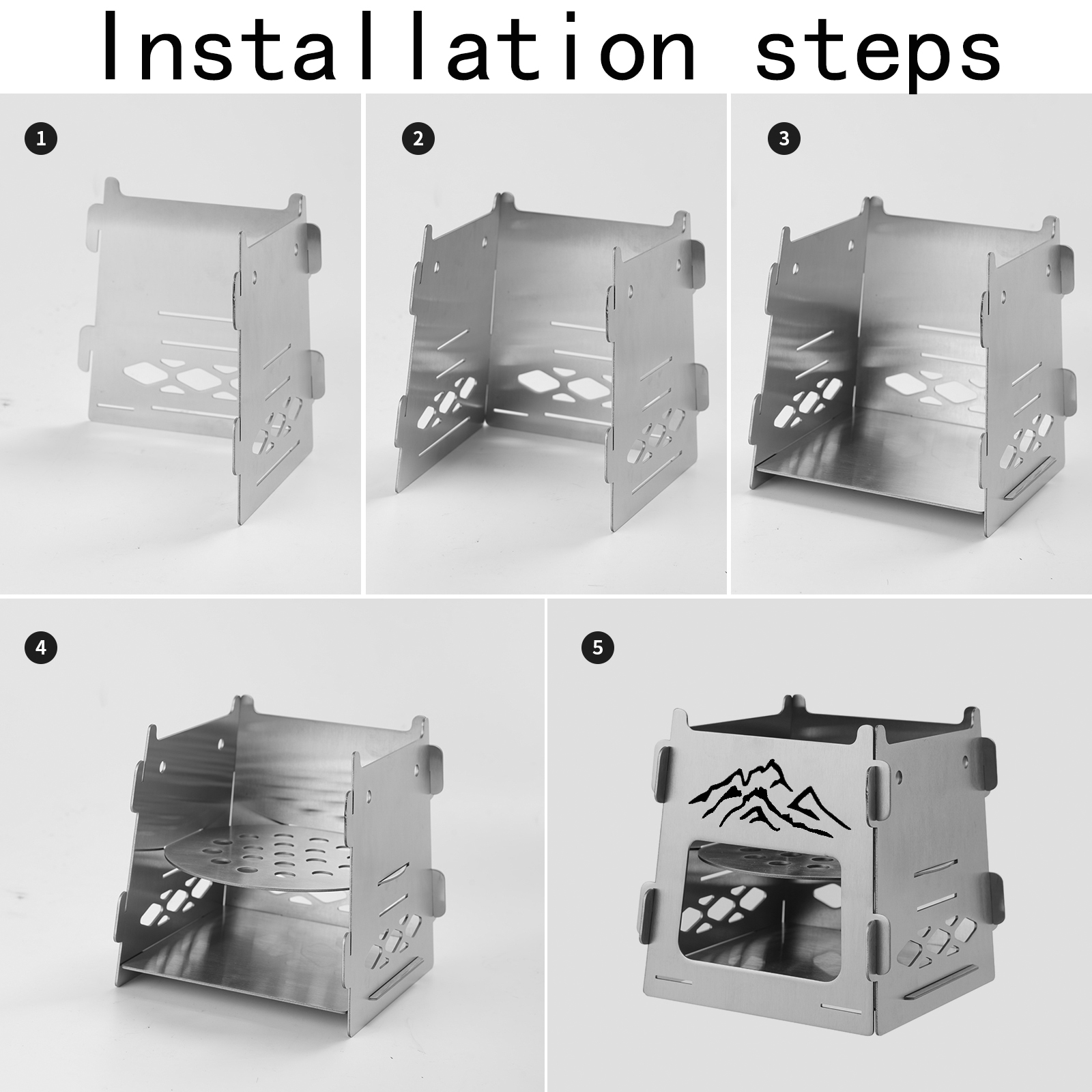 Installation steps

1

2

3

4

5