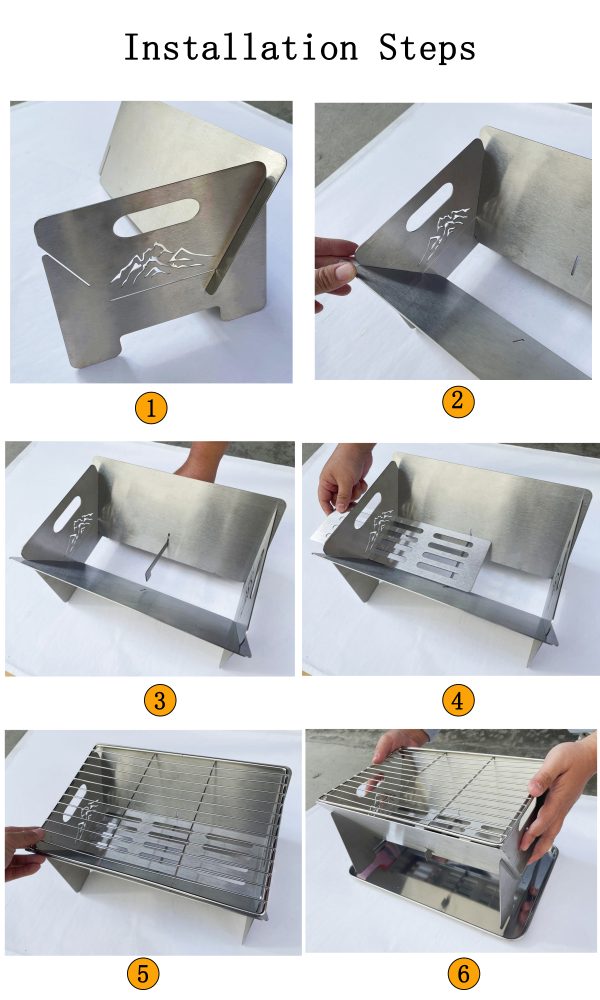 Installation Steps

1

2

3

4

5

6