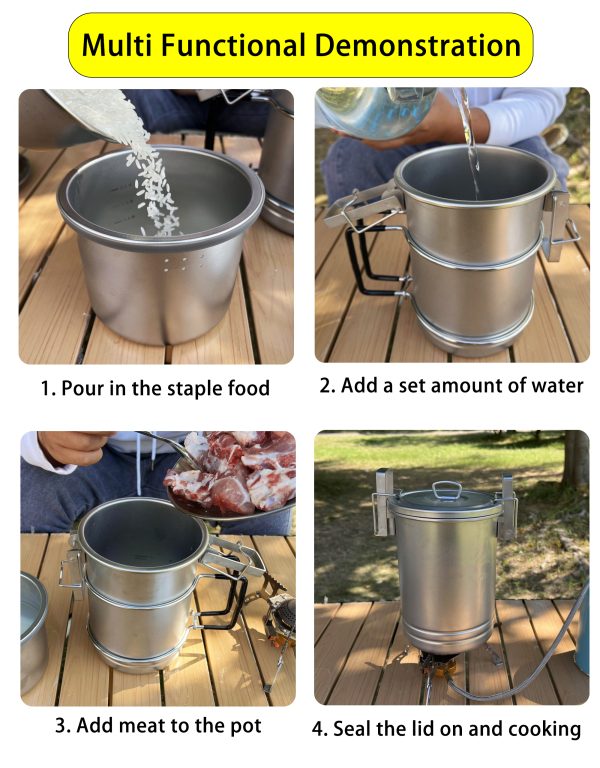 Multi Functional Demonstration

1. Pour in the staple food

2. Add a set amount of water

3. Add meat to the pot

4. Seal the lid on and cooking